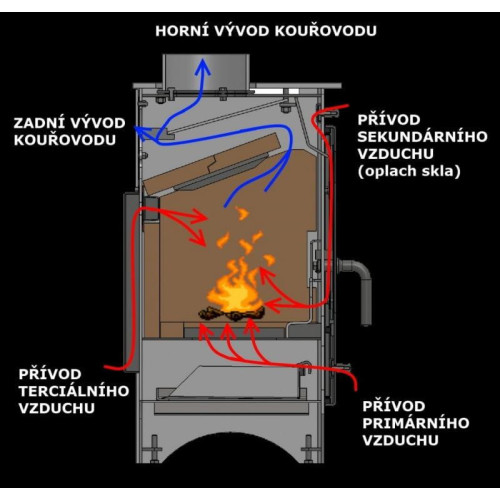 HORNÍ VÝVOD KOUŘOVODU

ZADNÍ VÝVOD KOUŘOVODU

PŘÍVOD SEKUNDÁRNÍHO VZDUCHU (oplach skla)

PŘÍVOD TERCIÁLNÍHO VZDUCHU

PŘÍVOD PRIMÁRNÍHO VZDUCHU